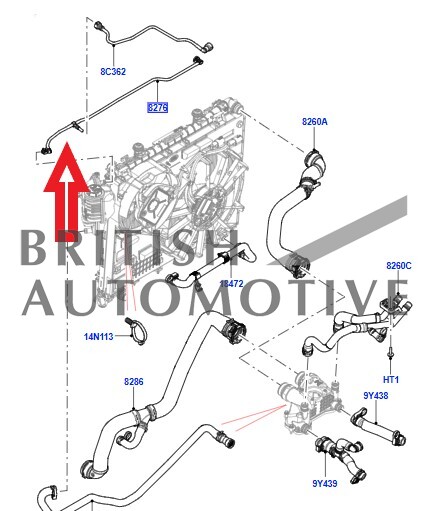 8C362

8276

8260A

BRITISH
AUTOMOTIVE

18472

8260C

14N113

HT1

8286

9Y438

9Y439